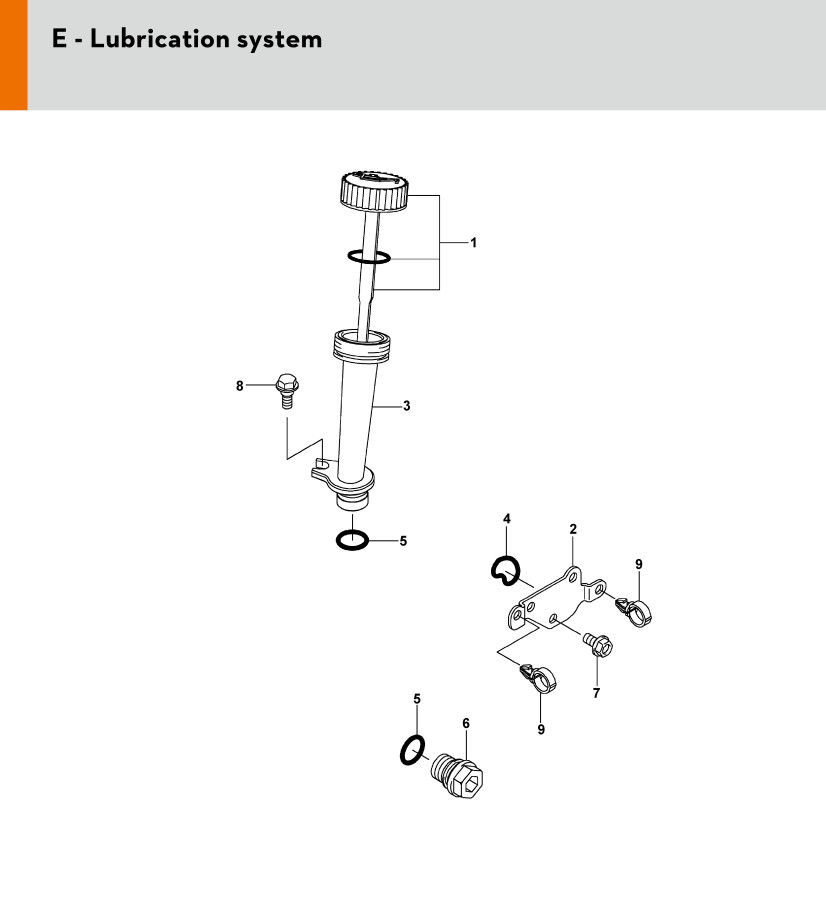 E - Lubrication system

1
8
3
5
4
2
9
7
9
5
6